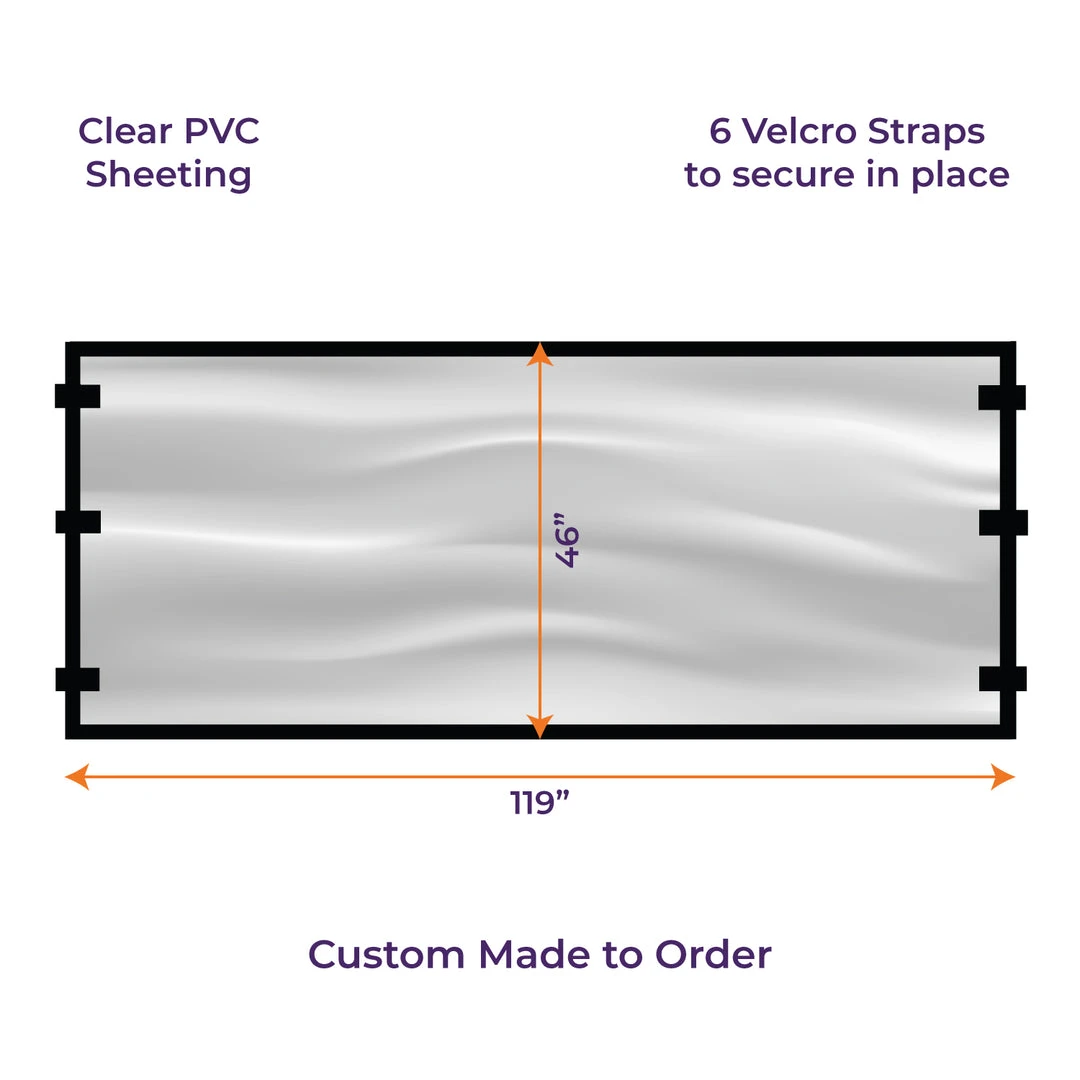 Clear PVC Sheeting

6 Velcro Straps to secure in place

46”

119”

Custom Made to Order